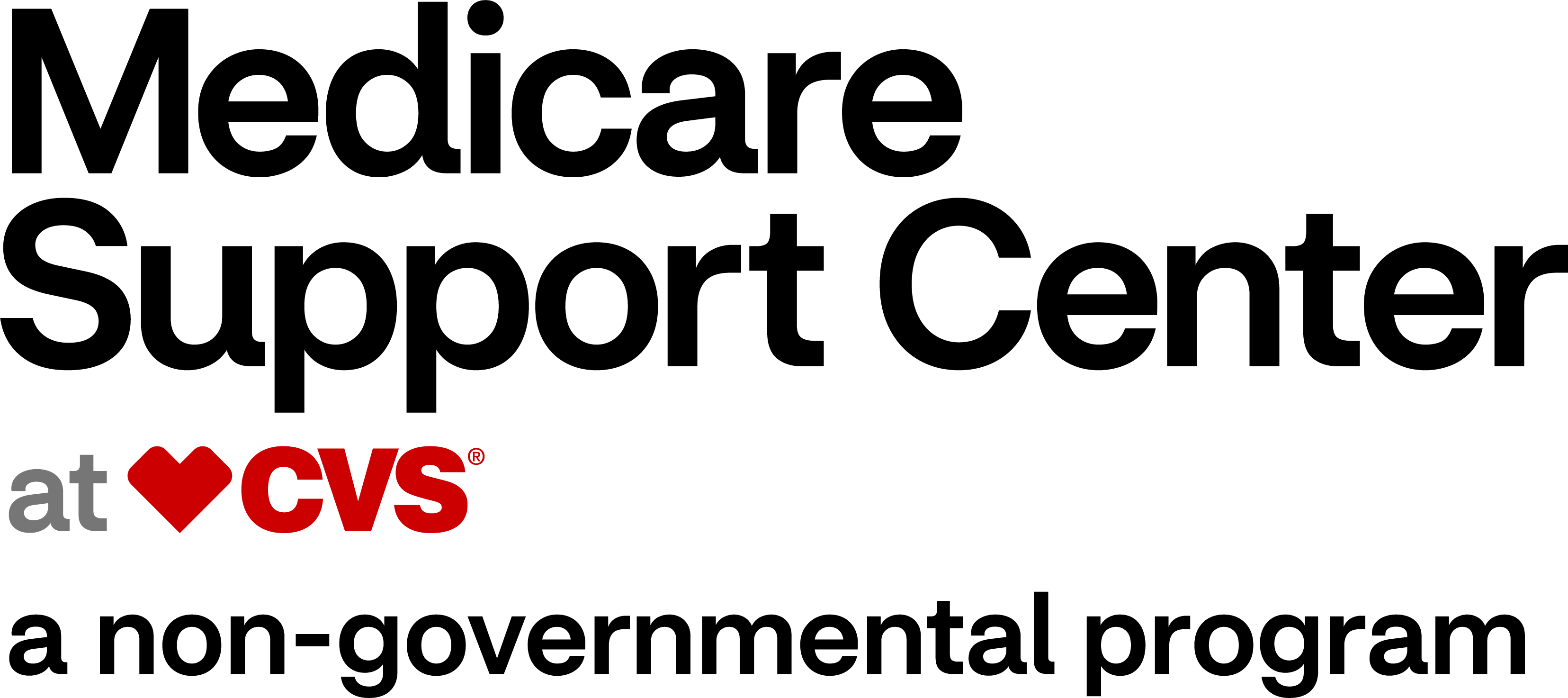 Medicare Support Center

at CVS®

a non-governmental program